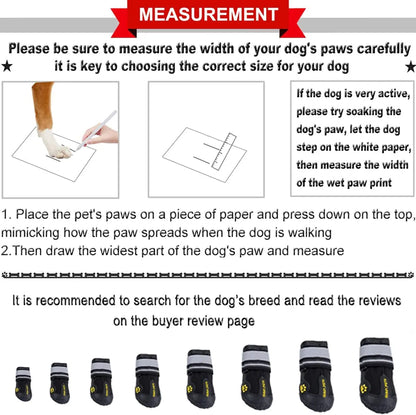 MEASUREMENT

Please be sure to measure the width of your dog's paws carefully
★ it is key to choosing the correct size for your dog ★

If the dog is very active, please try soaking the dog's paw, let the dog step on the white paper, then measure the width of the wet paw print

1. Place the pet's paws on a piece of paper and press down on the top, mimicking how the paw spreads when the dog is walking
2.Then draw the widest part of the dog's paw and measure

It is recommended to search for the dog's breed and read the reviews on the buyer review page