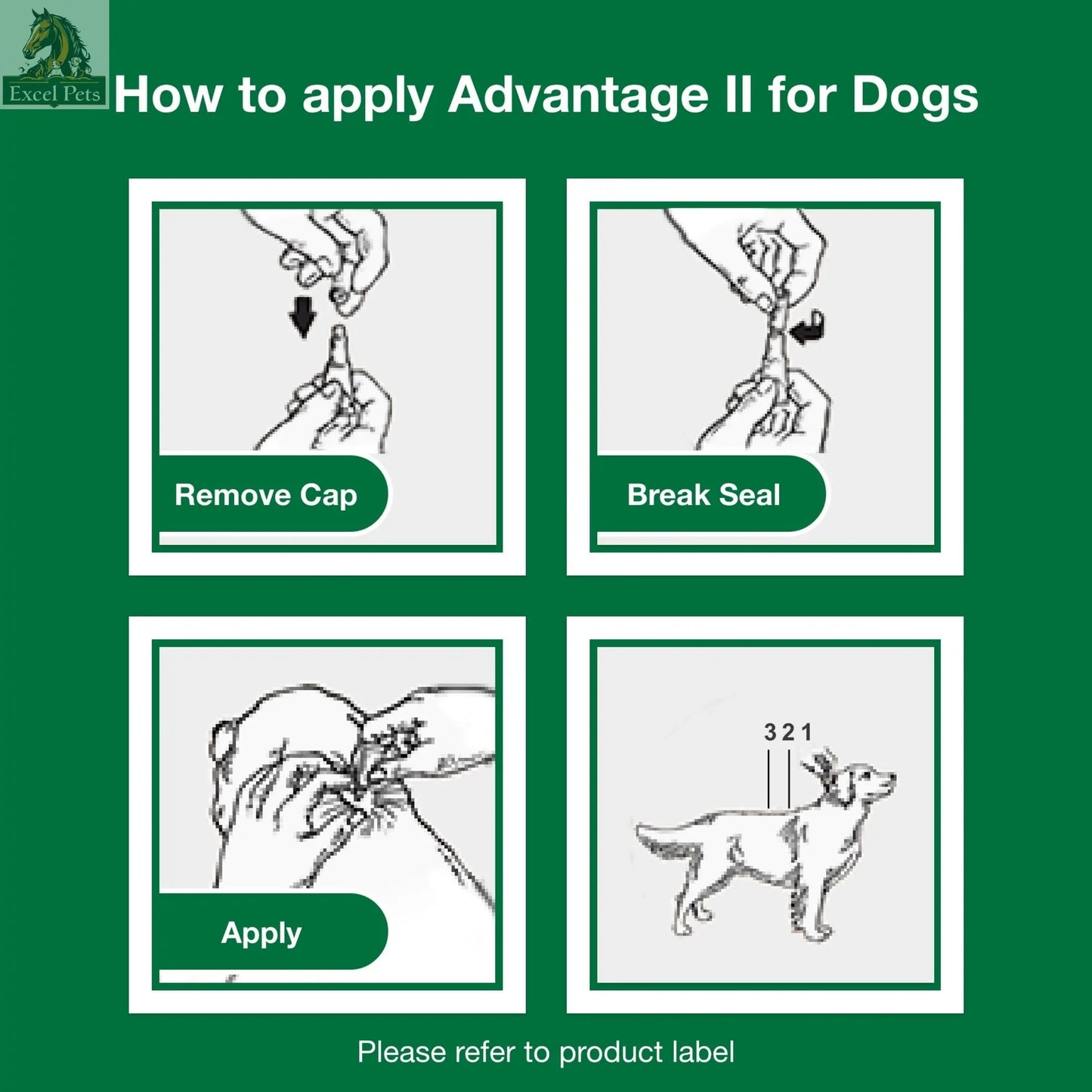 Excel Pets

How to apply Advantage II for Dogs

Remove Cap

Break Seal

Apply

3 2 1

Please refer to product label