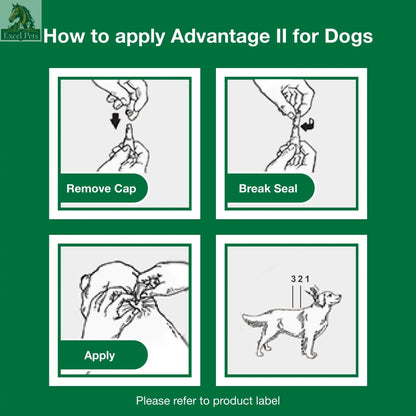 Excel Pets

How to apply Advantage II for Dogs

Remove Cap

Break Seal

Apply

3 2 1

Please refer to product label