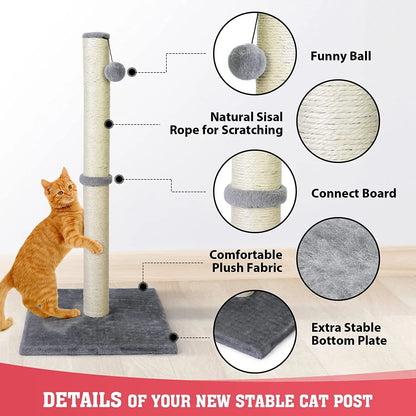 Funny Ball

Natural Sisal Rope for Scratching

Connect Board

Comfortable Plush Fabric

Extra Stable Bottom Plate

DETAILS OF YOUR NEW STABLE CAT POST