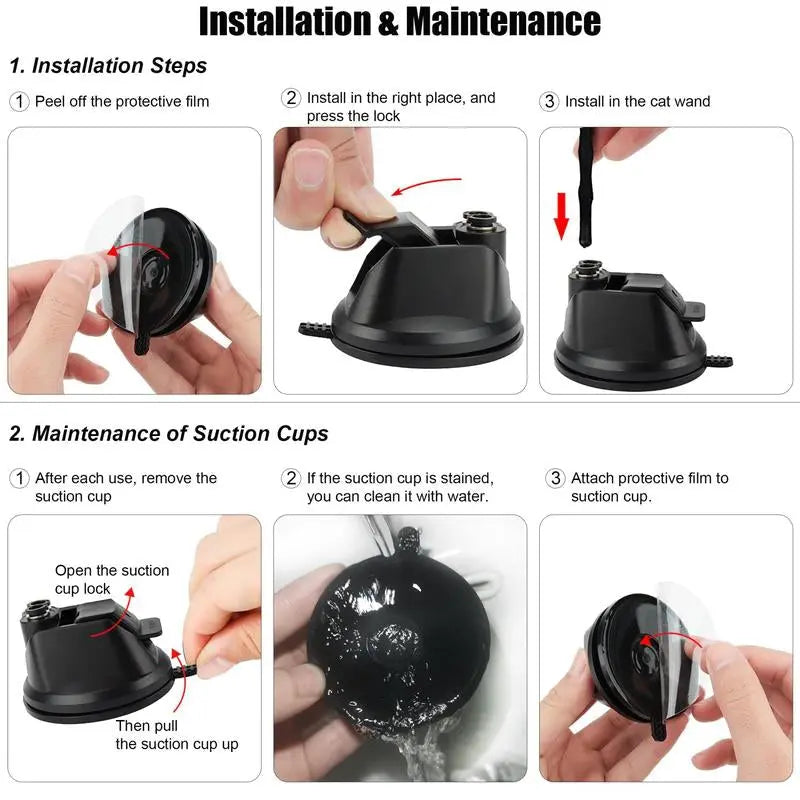 Installation & Maintenance

1. Installation Steps

① Peel off the protective film

② Install in the right place, and press the lock

③ Install in the cat wand

2. Maintenance of Suction Cups

① After each use, remove the suction cup

② If the suction cup is stained, you can clean it with water.

③ Attach protective film to suction cup.

Open the suction cup lock

Then pull the suction cup up